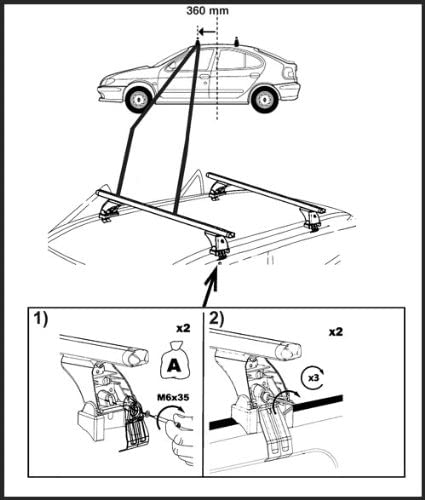 360 mm

1)

x2

A

M6x35

2)

x2

x3