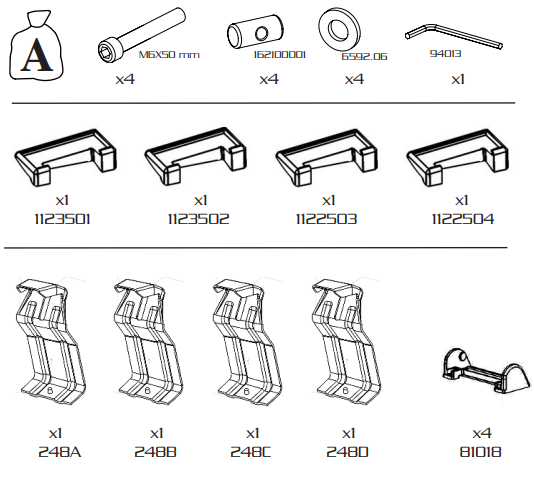 A

M6X50 mm
x4

162100001
x4

6592.06
x4

94013
x1

x1
1123501

x1
1123502

x1
1122503

x1
1122504

B
x1
248A

B
x1
248B

B
x1
248C

B
x1
248D

x4
81018