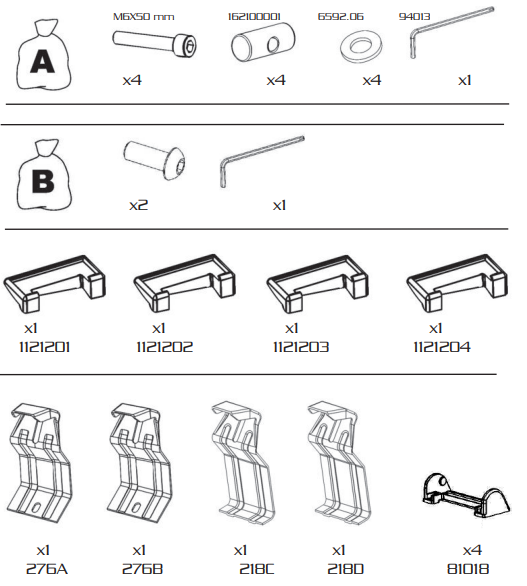 A

M6X50 mm
x4

162100001
x4

6592.06
x4

94013
x1

B

x2

x1

x1
1121201

x1
1121202

x1
1121203

x1
1121204

x1
276A

x1
276B

x1
218C

x1
218D

x4
81018