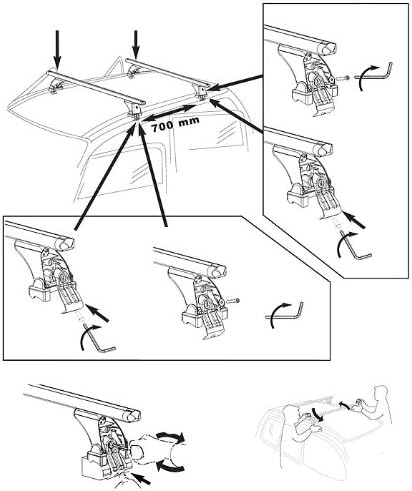 700 mm